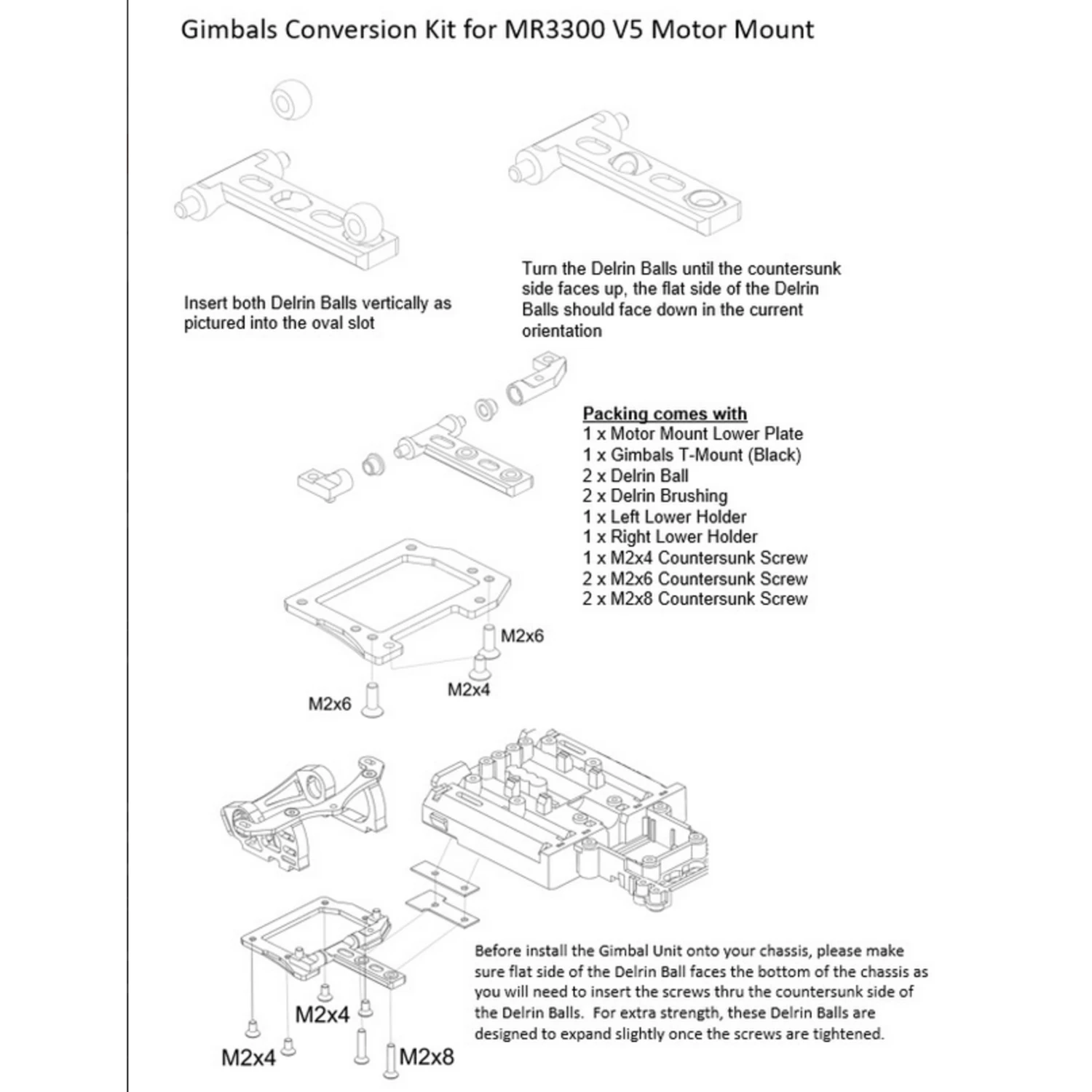 Gimbals Conversion Kit for MR3300 V5 Motor Mount

Insert both Delrin Balls vertically as pictured into the oval slot

Turn the Delrin Balls until the countersunk side faces up, the flat side of the Delrin Balls should face down in the current orientation

Packing comes with
1 x Motor Mount Lower Plate
1 x Gimbals T-Mount (Black)
2 x Delrin Ball
2 x Delrin Brushing
1 x Left Lower Holder
1 x Right Lower Holder
1 x M2x4 Countersunk Screw
2 x M2x6 Countersunk Screw
2 x M2x8 Countersunk Screw

M2x6

M2x4

M2x6

Before install the Gimbal Unit onto your chassis, please make sure flat side of the Delrin Ball faces the bottom of the chassis as you will need to insert the screws thru the countersunk side of the Delrin Balls. For extra strength, these Delrin Balls are designed to expand slightly once the screws are tightened.

M2x4

M2x4

M2x8